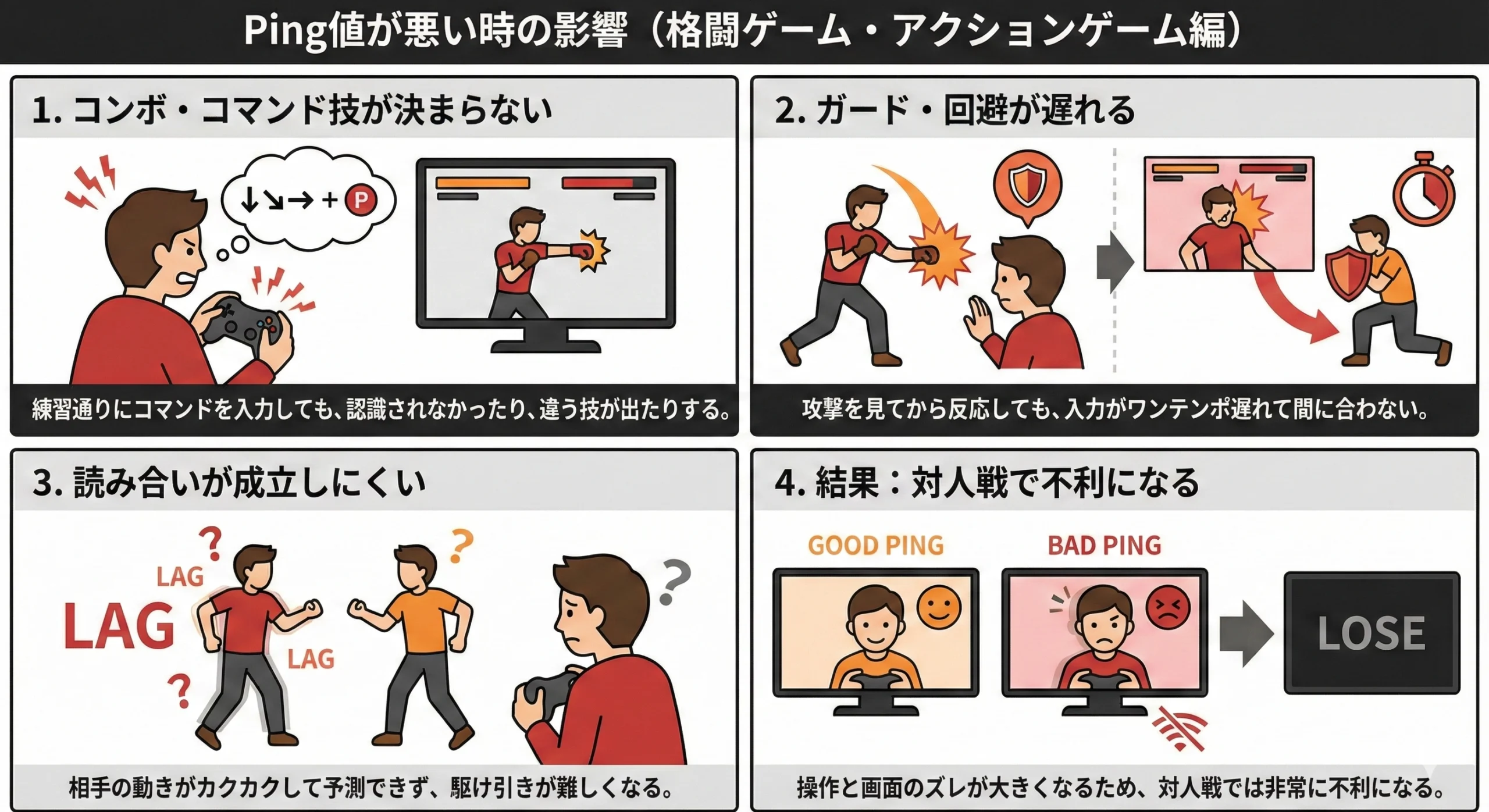 Ping値が悪い時の影響（格闘ゲーム・アクションゲーム編）

1. コンボ・コマンド技が決まらない

↓↘→ + P

練習通りにコマンドを入力しても、認識されなかったり、違う技が出たりする。

2. ガード・回避が遅れる

攻撃を見てから反応しても、入力がワンテンポ遅れて間に合わない。

3. 読み合いが成立しにくい

LAG

LAG

LAG

?

?

?

?

相手の動きがカクカクして予測できず、駆け引きが難しくなる。

4. 結果：対人戦で不利になる

GOOD PING

BAD PING

LOSE

操作と画面のズレが大きくなるため、対人戦では非常に不利になる。